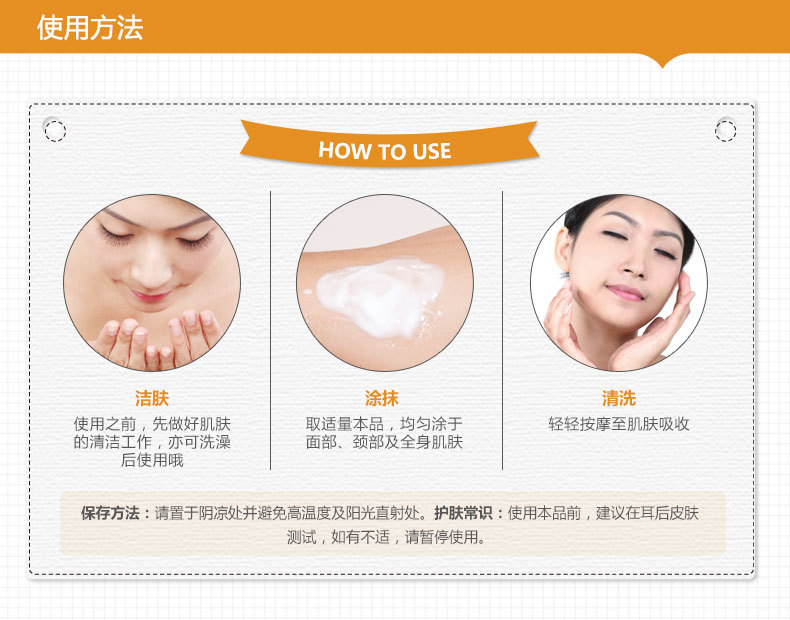 使用方法

HOW TO USE

洁肤
使用之前，先做好肌肤的清洁工作，亦可洗澡后使用哦

涂抹
取适量本品，均匀涂于面部、颈部及全身肌肤

清洗
轻轻按摩至肌肤吸收

保存方法：请置于阴凉处并避免高温度及阳光直射处。护肤常识：使用本品前，建议在耳后皮肤测试，如有不适，请暂停使用。