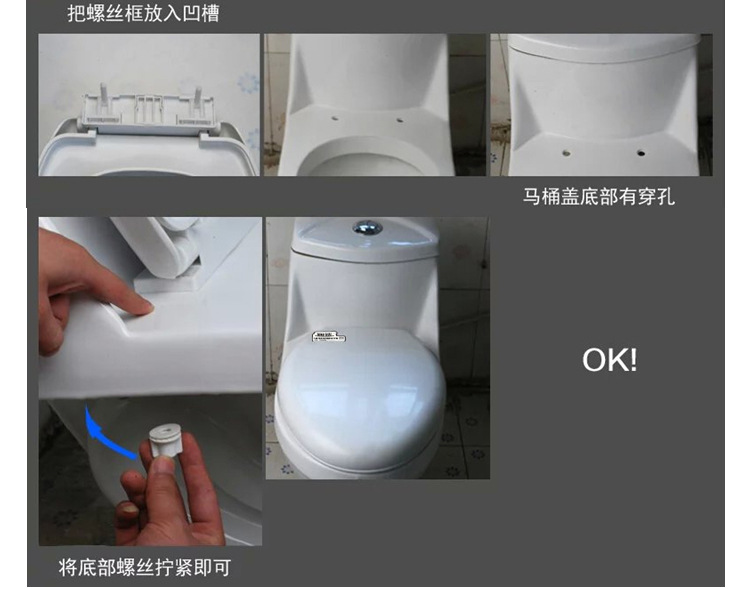 把螺丝框放入凹槽

马桶盖底部有穿孔

OK!

将底部螺丝拧紧即可