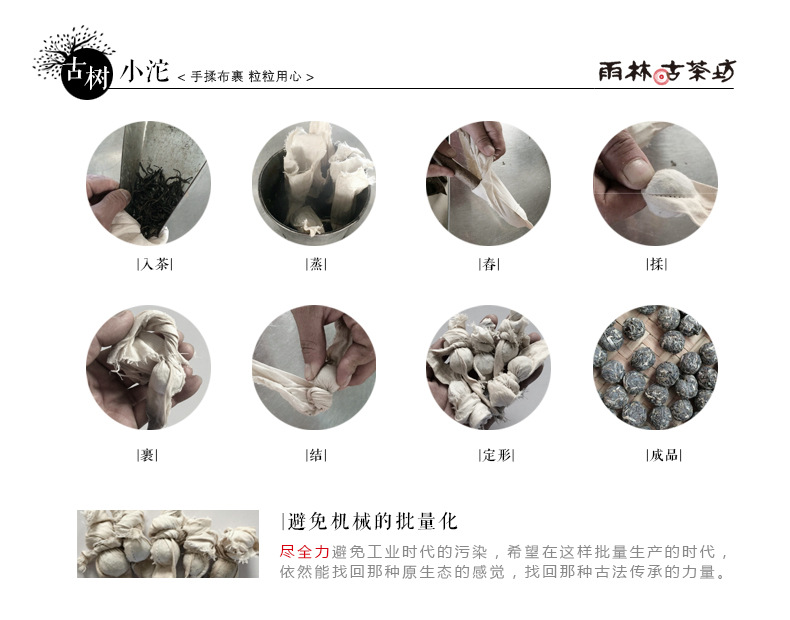 古树 小沱 < 手揉布裹 粒粒用心 >

雨林古茶坊

|入茶|

|蒸|

|舂|

|揉|

|裹|

|结|

|定形|

|成品|

|避免机械的批量化

尽全力避免工业时代的污染，希望在这样批量生产的时代，依然能找回那种原生态的感觉，找回那种古法传承的力量。