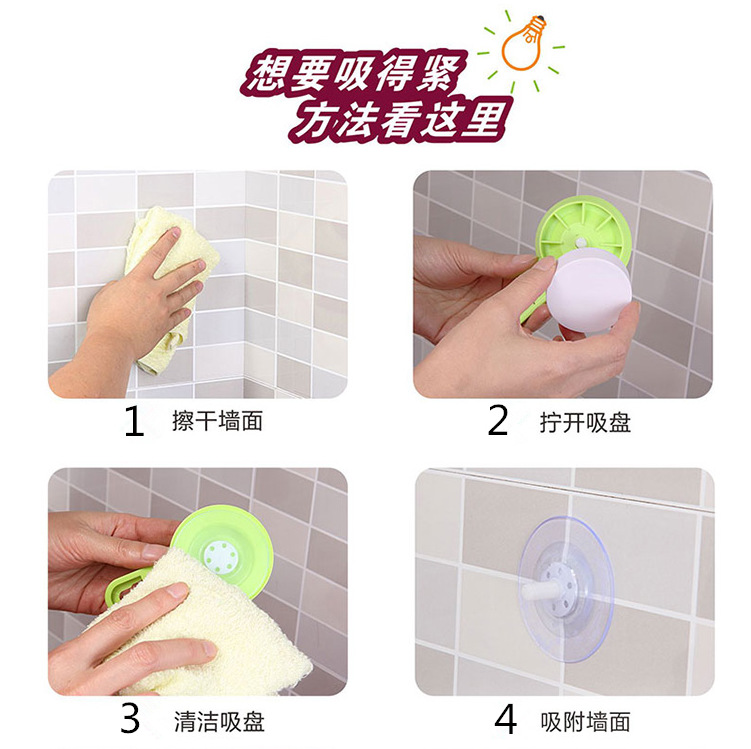 想要吸得紧
方法看这里

1 擦干墙面

2 拧开吸盘

3 清洁吸盘

4 吸附墙面