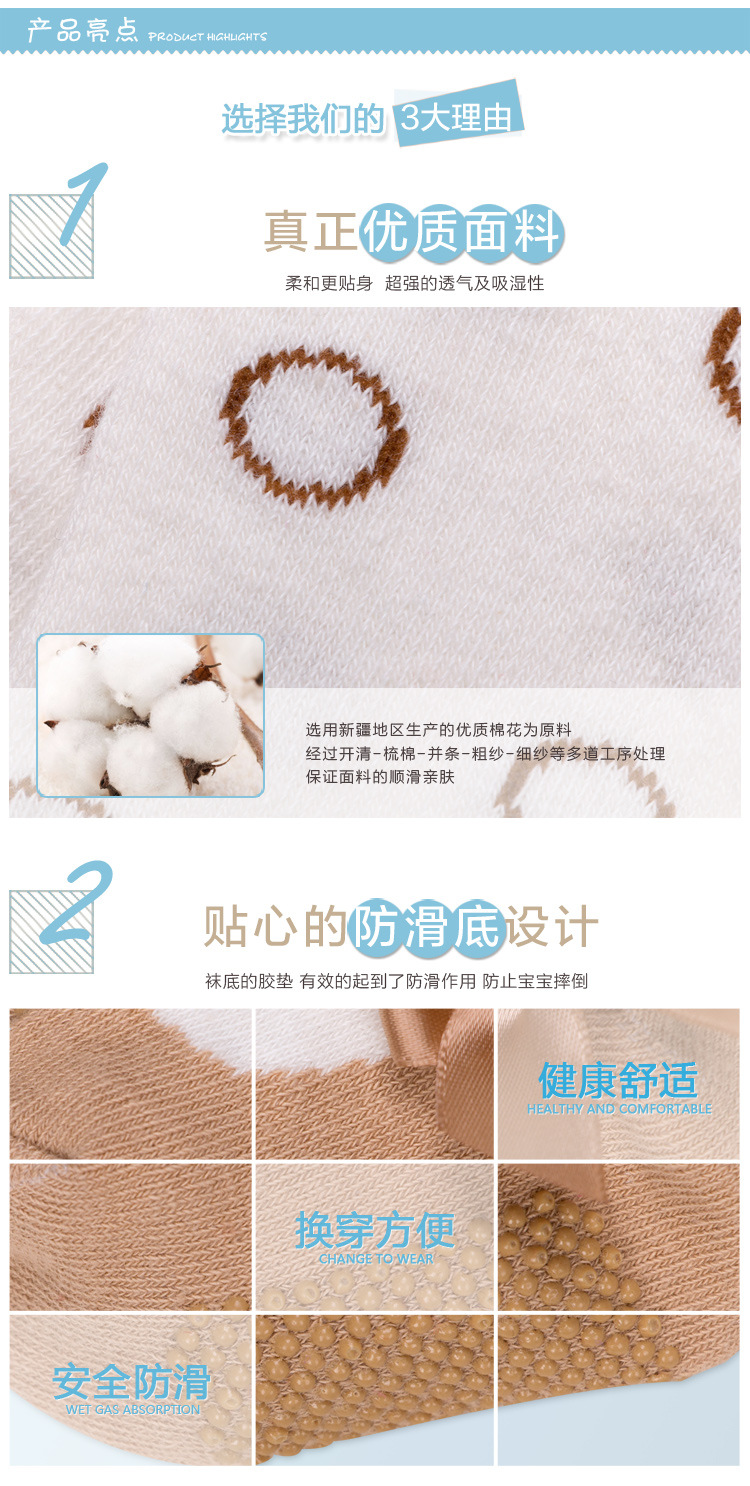 产品亮点 PRODUCT HIGHLIGHTS

选择我们的 3大理由

1

真正优质面料

柔和更贴身 超强的透气及吸湿性

选用新疆地区生产的优质棉花为原料
经过开清-梳棉-并条-粗纱-细纱等多道工序处理
保证面料的顺滑亲肤

2

贴心的防滑底设计

袜底的胶垫 有效的起到了防滑作用 防止宝宝摔倒

健康舒适
HEALTHY AND COMFORTABLE

换穿方便
CHANGE TO WEAR

安全防滑
WET GAS ABSORPTION