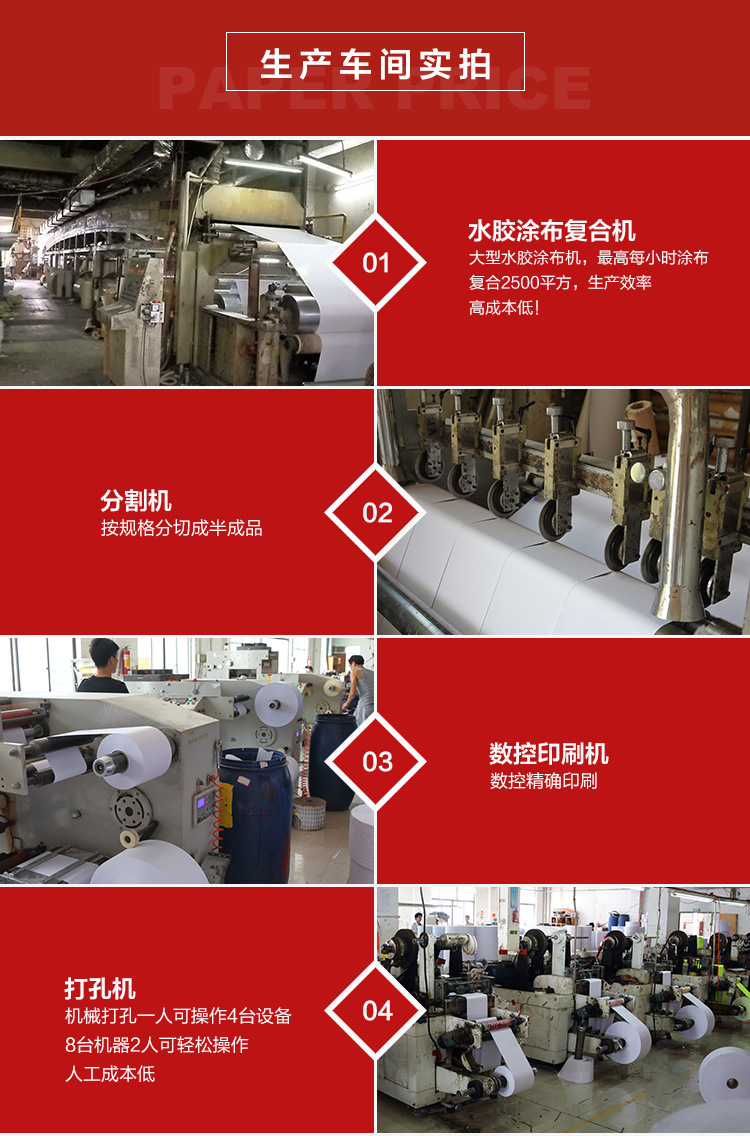 生产车间实拍

PAPER PRICE

01

水胶涂布复合机
大型水胶涂布机，最高每小时涂布复合2500平方，生产效率高成本低！

分割机
按规格分切成半成品

02

03

数控印刷机
数控精确印刷

打孔机
机械打孔一人可操作4台设备
8台机器2人可轻松操作
人工成本低

04