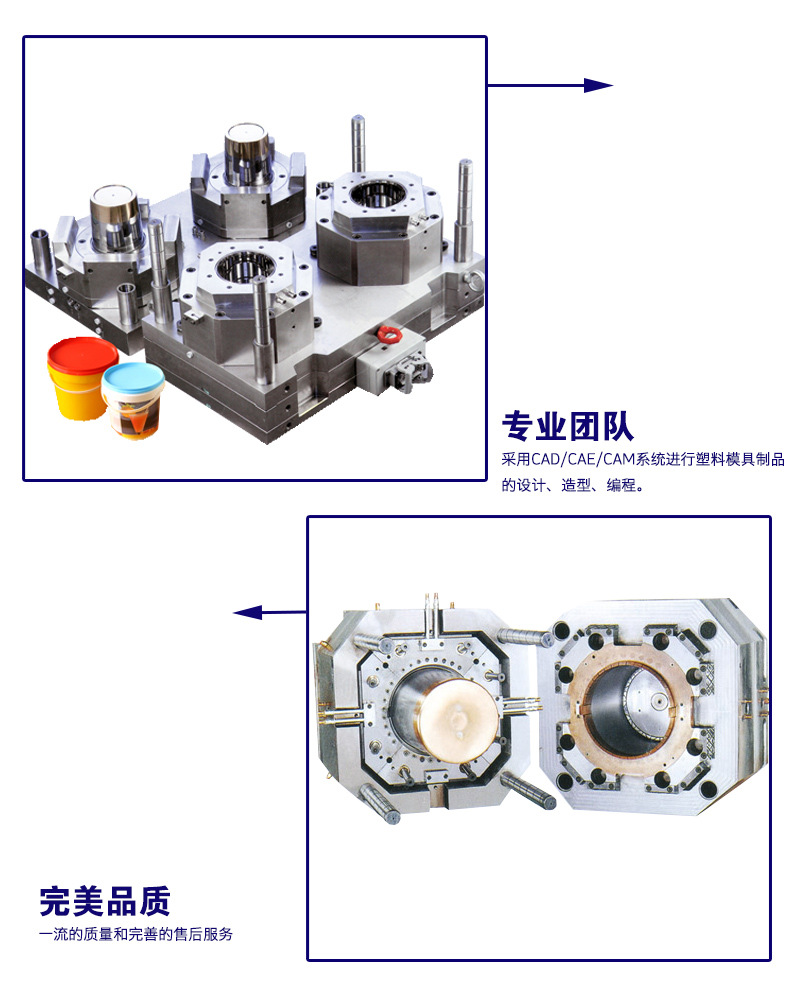 专业团队

采用CAD/CAE/CAM系统进行塑料模具制品的设计、造型、编程。

完美品质

一流的质量和完善的售后服务