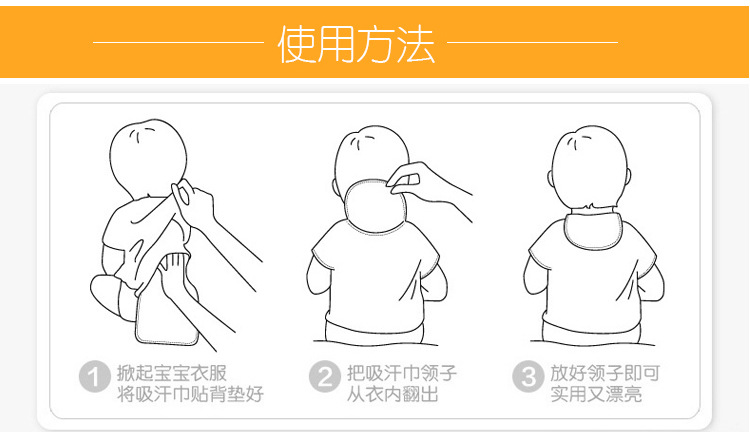 使用方法

1 掀起宝宝衣服
将吸汗巾贴背垫好

2 把吸汗巾领子
从衣内翻出

3 放好领子即可
实用又漂亮