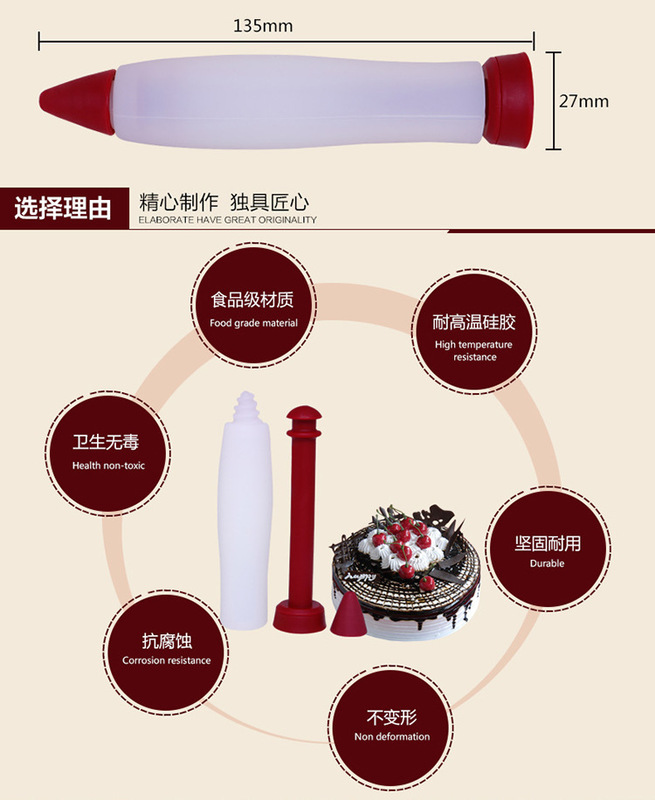 135mm

27mm

选择理由

精心制作 独具匠心
ELABORATE HAVE GREAT ORIGINALITY

食品级材质
Food grade material

耐高温硅胶
High temperature resistance

卫生无毒
Health non-toxic

坚固耐用
Durable

抗腐蚀
Corrosion resistance

不变形
Non deformation