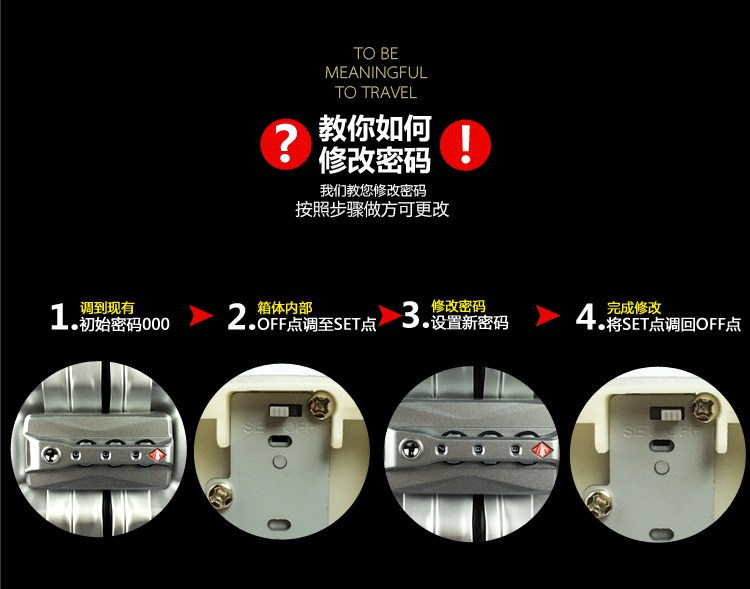 TO BE
MEANINGFUL
TO TRAVEL

? 教你如何修改密码 !

我们教您修改密码
按照步骤做方可更改

1. 调到现有
初始密码000

2. 箱体内部
OFF点调至SET点

3. 修改密码
设置新密码

4. 完成修改
将SET点调回OFF点

SET OFF

SET OFF