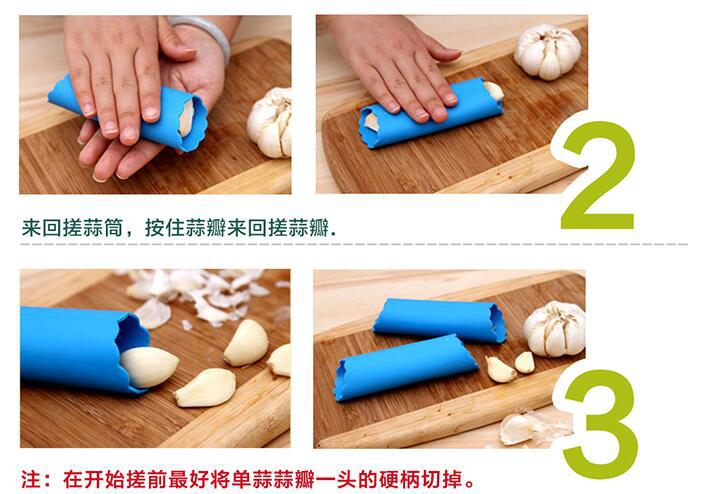 2

来回搓蒜筒，按住蒜瓣来回搓蒜瓣.

3

注：在开始搓前最好将单蒜蒜瓣一头的硬柄切掉。