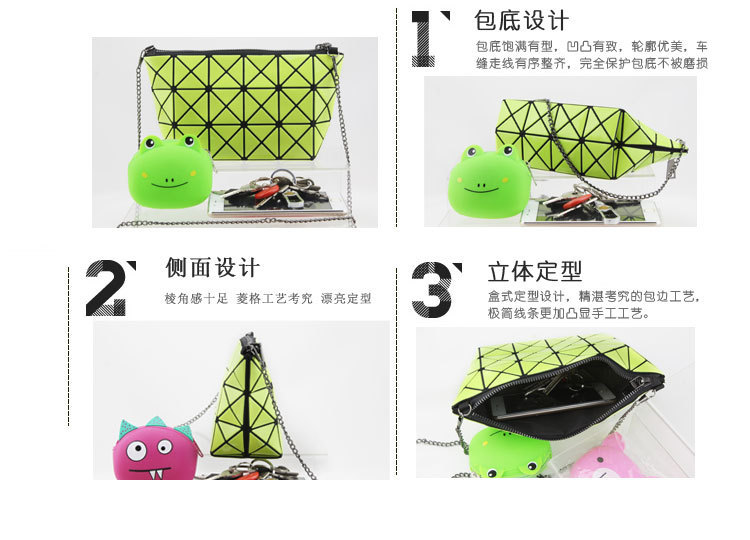 1 包底设计

包底饱满有型，凹凸有致，轮廓优美，车缝走线有序整齐，完全保护包底不被磨损

2 侧面设计

棱角感十足 菱格工艺考究 漂亮定型

3 立体定型

盒式定型设计，精湛考究的包边工艺，极简线条更加凸显手工工艺。