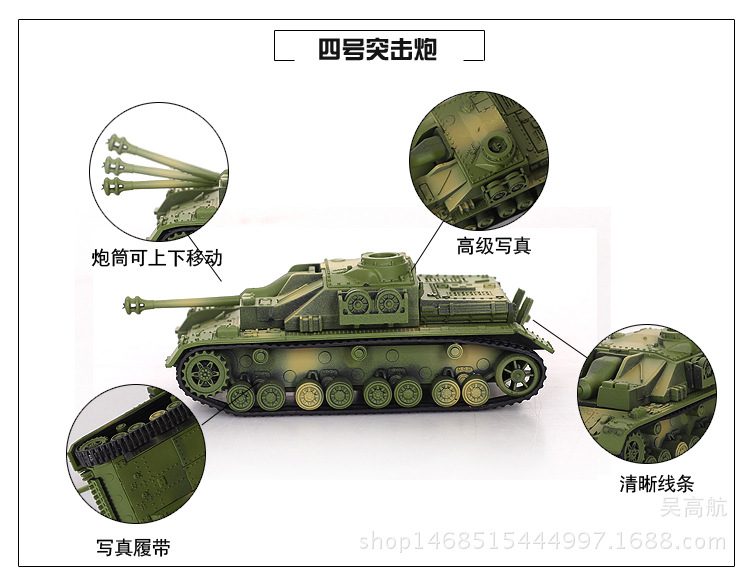 四号突击炮

炮筒可上下移动

高级写真

清晰线条

写真履带

吴高航
shop1468515444997.1688.com