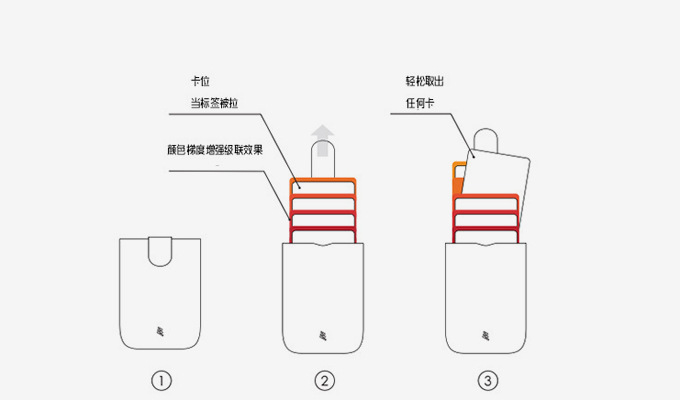 卡位

当标签被拉

颜色梯度增强级联效果

轻松取出

任何卡

①

②

③