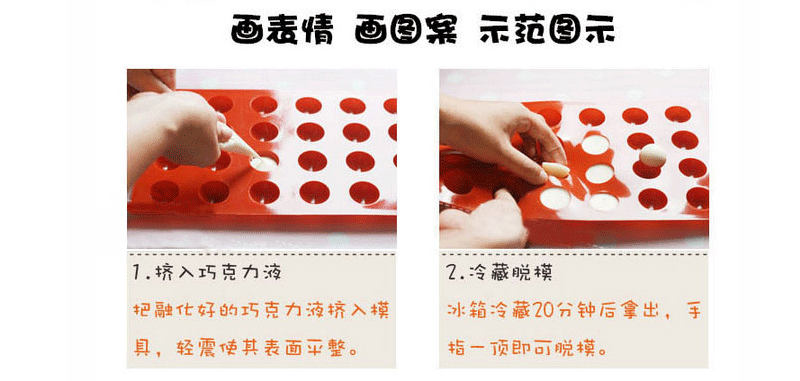 画表情 画图案 示范图示

1.挤入巧克力液

把融化好的巧克力液挤入模具，轻震使其表面平整。

2.冷藏脱模

冰箱冷藏20分钟后拿出，手指一顶即可脱模。