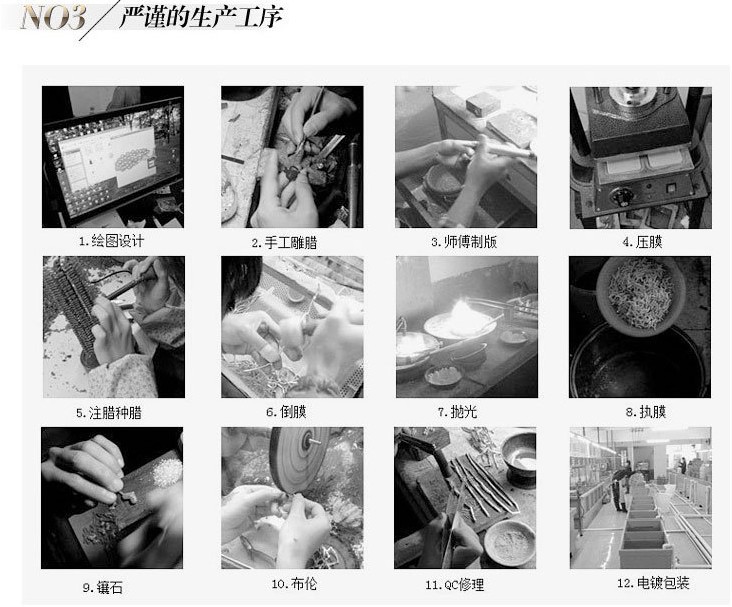 NO3 严谨的生产工序

1.绘图设计

2.手工雕腊

3.师傅制版

4.压膜

5.注腊种腊

6.倒膜

7.抛光

8.执膜

9.镶石

10.布伦

11.QC修理

12.电镀包装