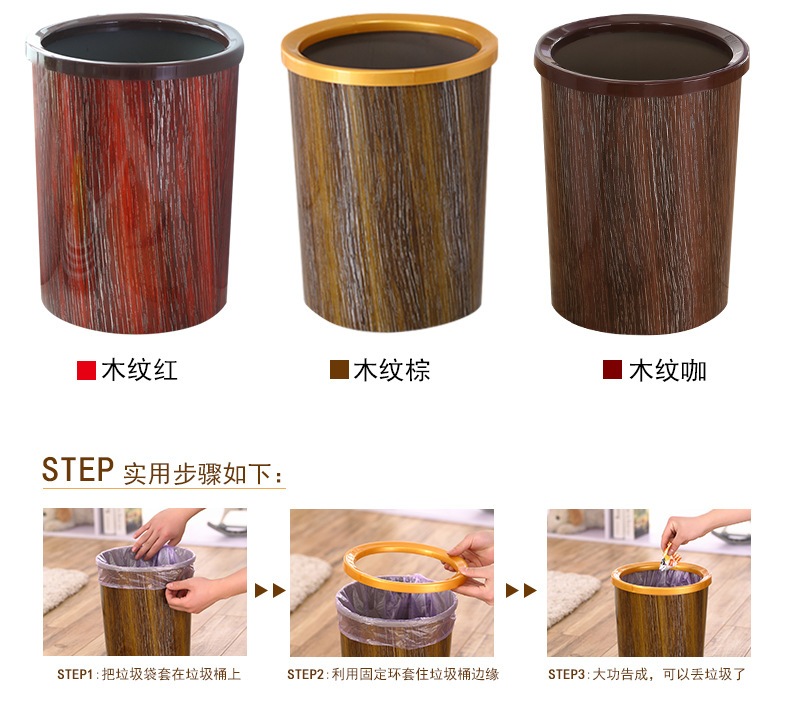 木纹红

木纹棕

木纹咖

STEP 实用步骤如下：

STEP1：把垃圾袋套在垃圾桶上

STEP2：利用固定环套住垃圾桶边缘

STEP3：大功告成，可以丢垃圾了