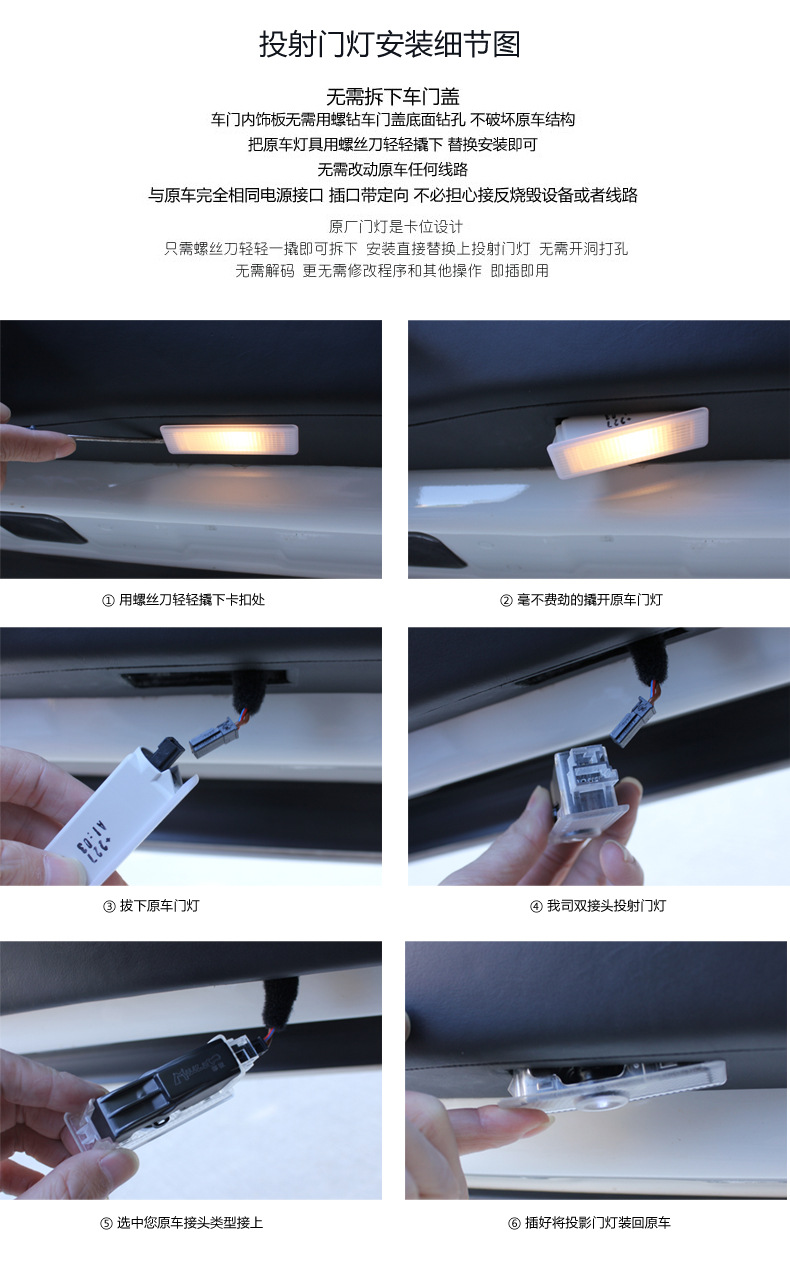 投射门灯安装细节图

无需拆下车门盖
车门内饰板无需用螺钻车门盖底面钻孔 不破坏原车结构
把原车灯具用螺丝刀轻轻撬下 替换安装即可
无需改动原车任何线路
与原车完全相同电源接口 插口带定向 不必担心接反烧毁设备或者线路

原厂门灯是卡位设计
只需螺丝刀轻轻一撬即可拆下 安装直接替换上投射门灯 无需开洞打孔
无需解码 更无需修改程序和其他操作 即插即用

① 用螺丝刀轻轻撬下卡扣处

② 毫不费劲的撬开原车门灯

③ 拔下原车门灯

④ 我司双接头投射门灯

⑤ 选中您原车接头类型接上

⑥ 插好将投影门灯装回原车