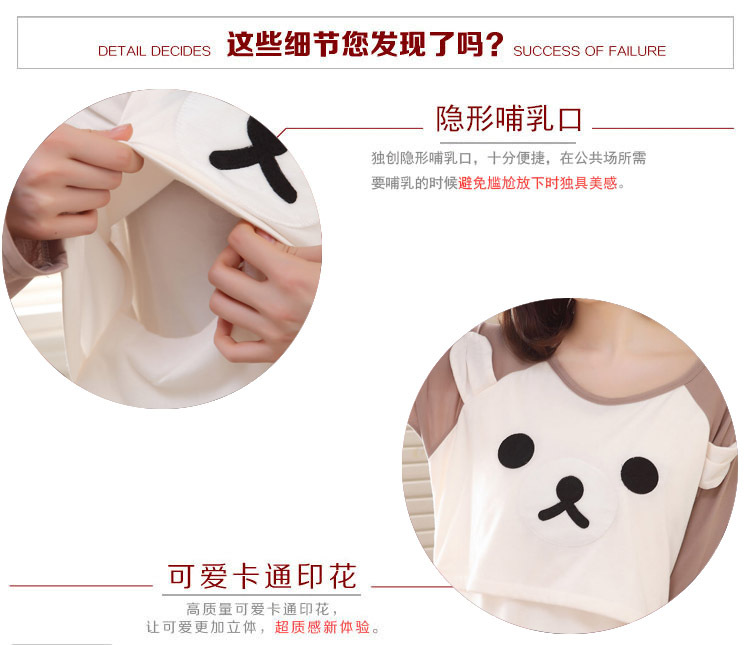 DETAIL DECIDES 这些细节您发现了吗? SUCCESS OF FAILURE

隐形哺乳口

独创隐形哺乳口，十分便捷，在公共场所需要哺乳的时候避免尴尬放下时独具美感。

可爱卡通印花

高质量可爱卡通印花，让可爱更加立体，超质感新体验。