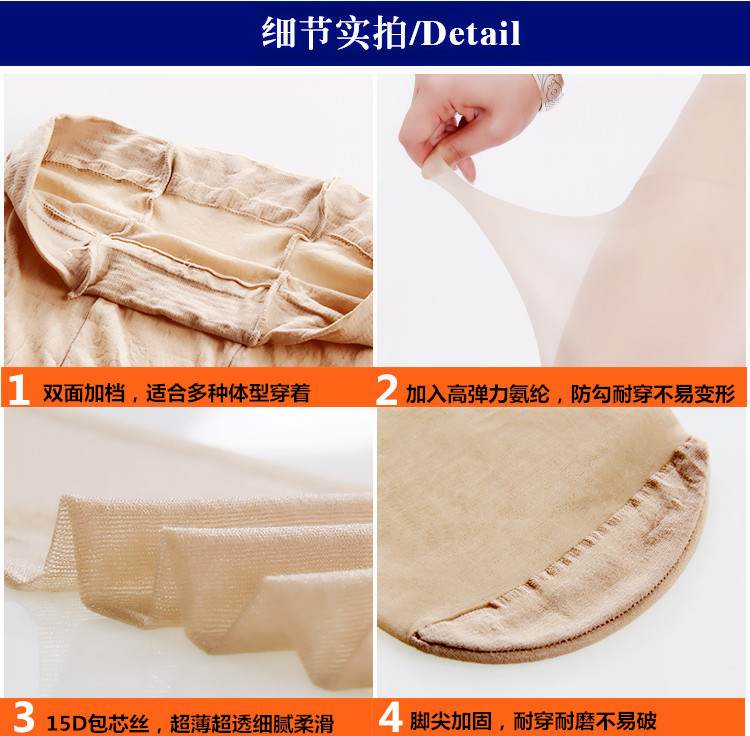 细节实拍/Detail

1 双面加档，适合多种体型穿着

2 加入高弹力氨纶，防勾耐穿不易变形

3 15D包芯丝，超薄超透细腻柔滑

4 脚尖加固，耐穿耐磨不易破