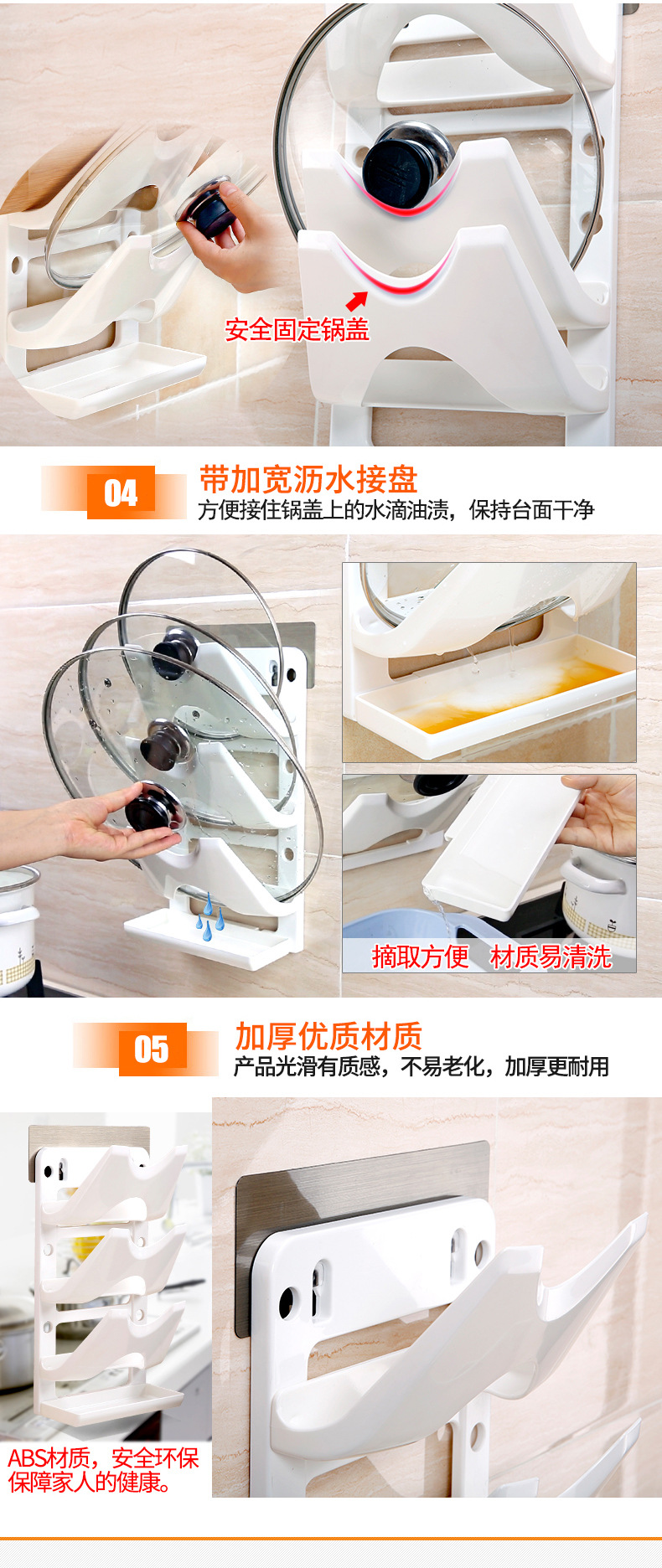 安全固定锅盖

04 带加宽沥水接盘
方便接住锅盖上的水滴油渍，保持台面干净

摘取方便 材质易清洗

05 加厚优质材质
产品光滑有质感，不易老化，加厚更耐用

ABS材质，安全环保
保障家人的健康。