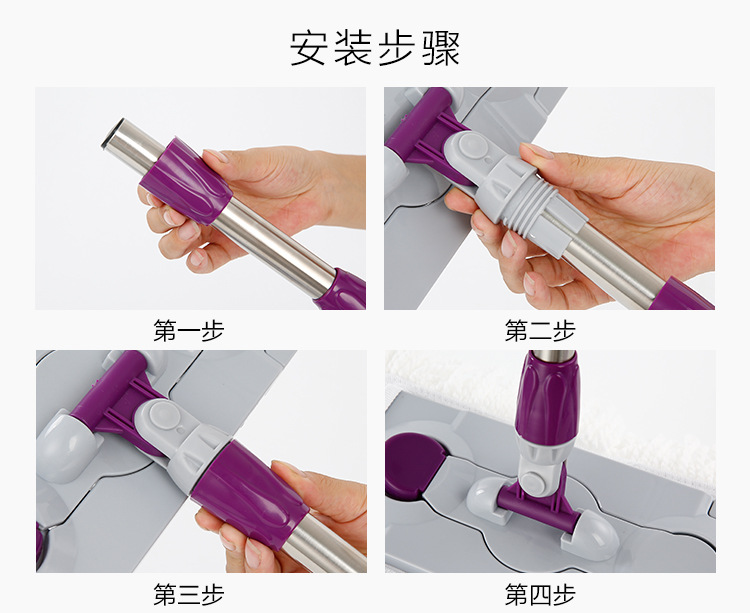 安装步骤

第一步

第二步

第三步

第四步