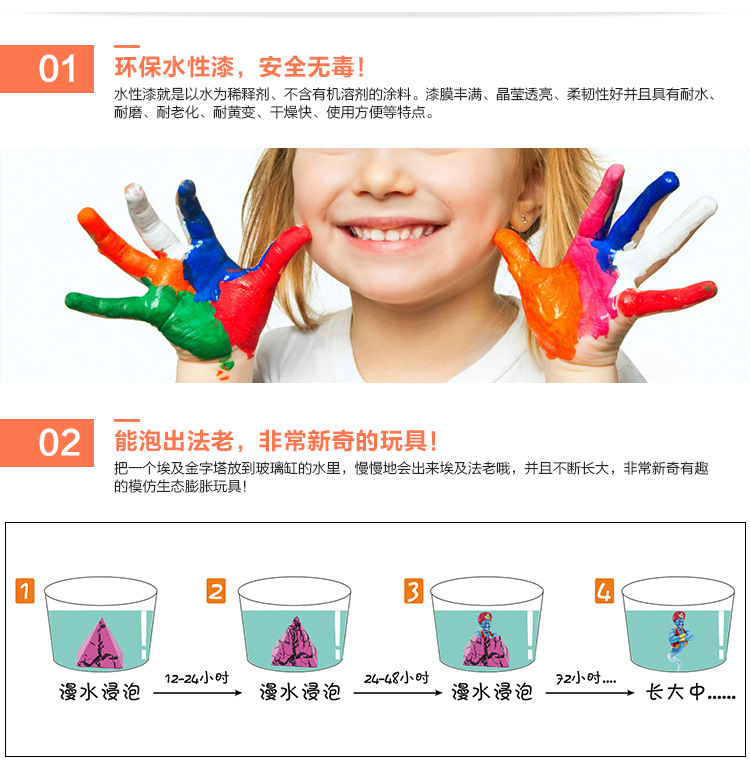 01

环保水性漆，安全无毒！

水性漆就是以水为稀释剂、不含有机溶剂的涂料。漆膜丰满、晶莹透亮、柔韧性好并且具有耐水、耐磨、耐老化、耐黄变、干燥快、使用方便等特点。

02

能泡出法老，非常新奇的玩具！

把一个埃及金字塔放到玻璃缸的水里，慢慢地会出来埃及法老哦，并且不断长大，非常新奇有趣的模仿生态膨胀玩具！

1 漫水浸泡 12-24小时 2 漫水浸泡 24-48小时 3 漫水浸泡 72小时.... 4 长大中......