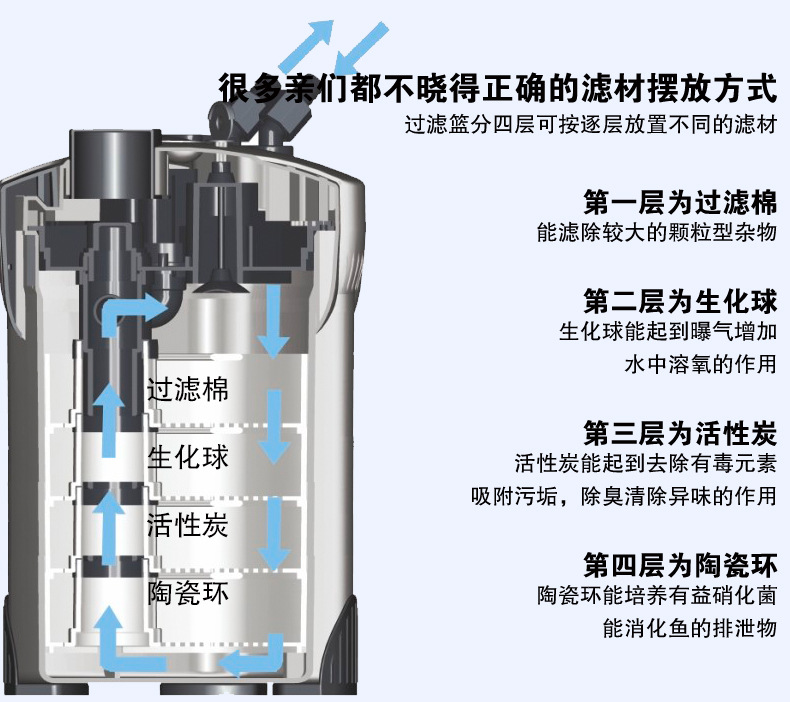 很多亲们都不晓得正确的滤材摆放方式
过滤篮分四层可按逐层放置不同的滤材

第一层为过滤棉
能滤除较大的颗粒型杂物

第二层为生化球
生化球能起到曝气增加
水中溶氧的作用

第三层为活性炭
活性炭能起到去除有毒元素
吸附污垢，除臭清除异味的作用

第四层为陶瓷环
陶瓷环能培养有益硝化菌
能消化鱼的排泄物

过滤棉
生化球
活性炭
陶瓷环