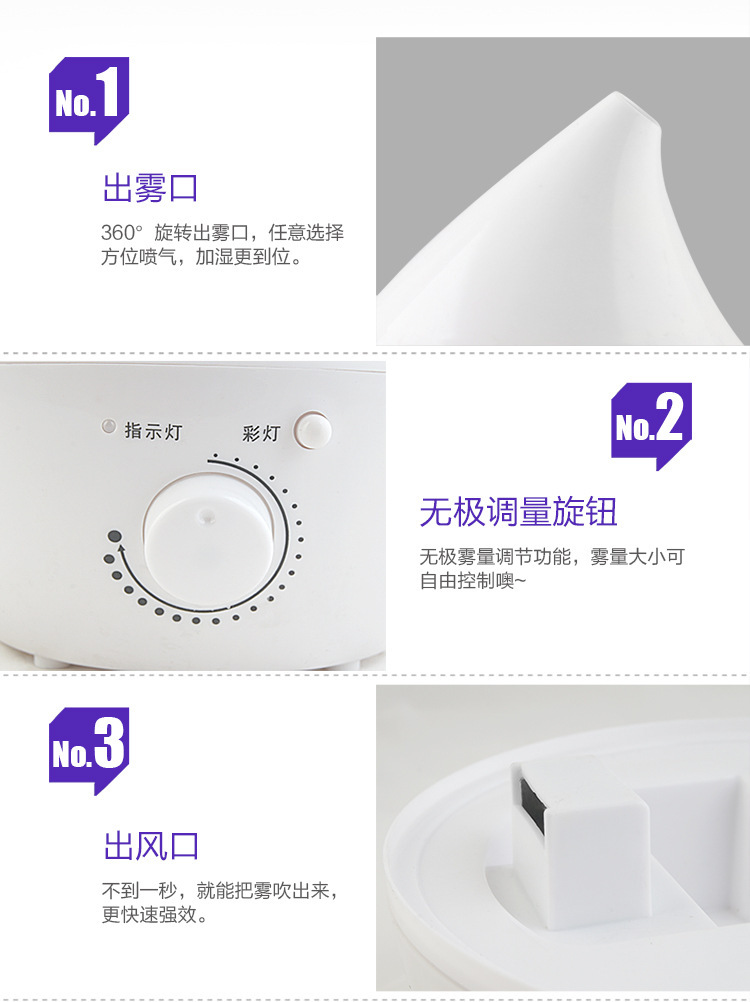 No.1

出雾口

360° 旋转出雾口，任意选择方位喷气，加湿更到位。

指示灯 彩灯

No.2

无极调量旋钮

无极雾量调节功能，雾量大小可自由控制噢~

No.3

出风口

不到一秒，就能把雾吹出来，更快速强效。