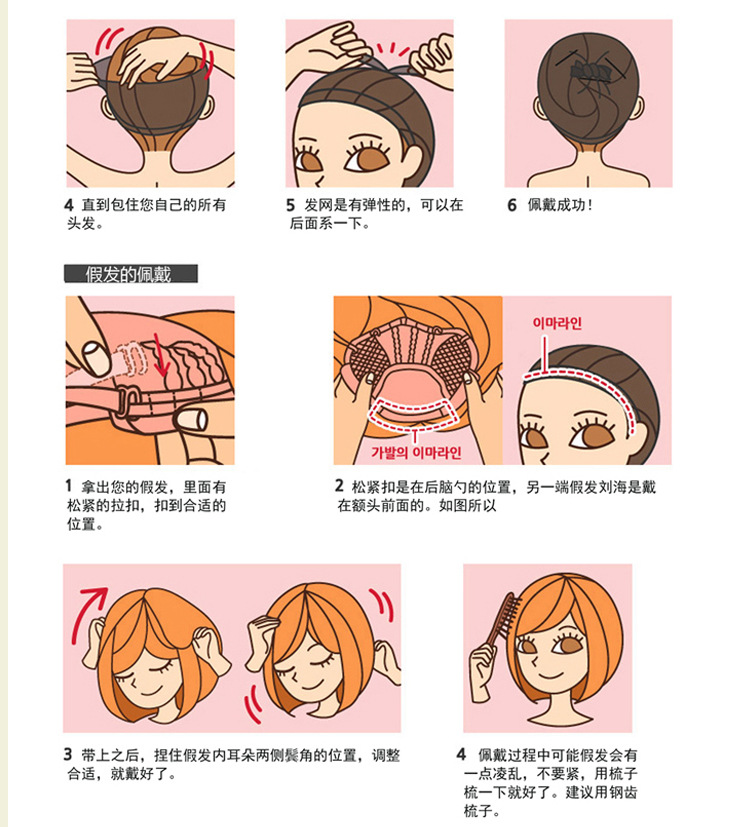 4 直到包住您自己的所有头发。

5 发网是有弹性的，可以在后面系一下。

6 佩戴成功！

假发的佩戴

이마라인

가발의 이마라인

1 拿出您的假发，里面有松紧的拉扣，扣到合适的位置。

2 松紧扣是在后脑勺的位置，另一端假发刘海是戴在额头前面的。如图所以

3 带上之后，捏住假发内耳朵两侧鬓角的位置，调整合适，就戴好了。

4 佩戴过程中可能假发会有一点凌乱，不要紧，用梳子梳一下就好了。建议用钢齿梳子。