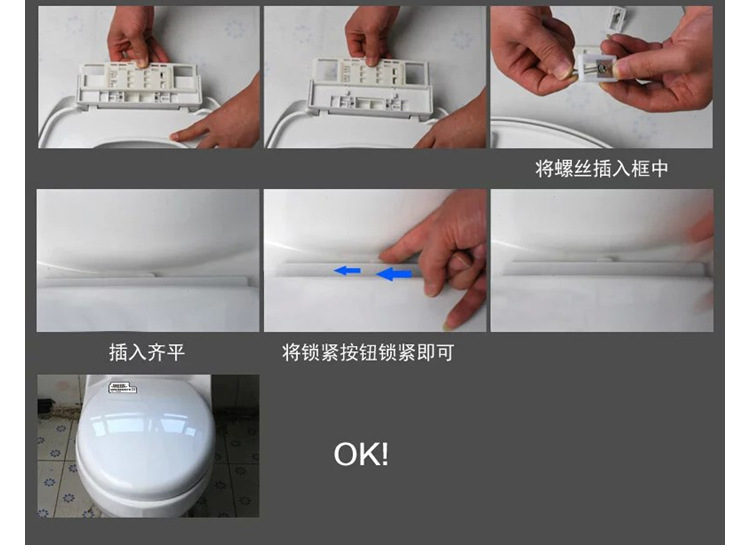 将螺丝插入框中

插入齐平

将锁紧按钮锁紧即可

OK!