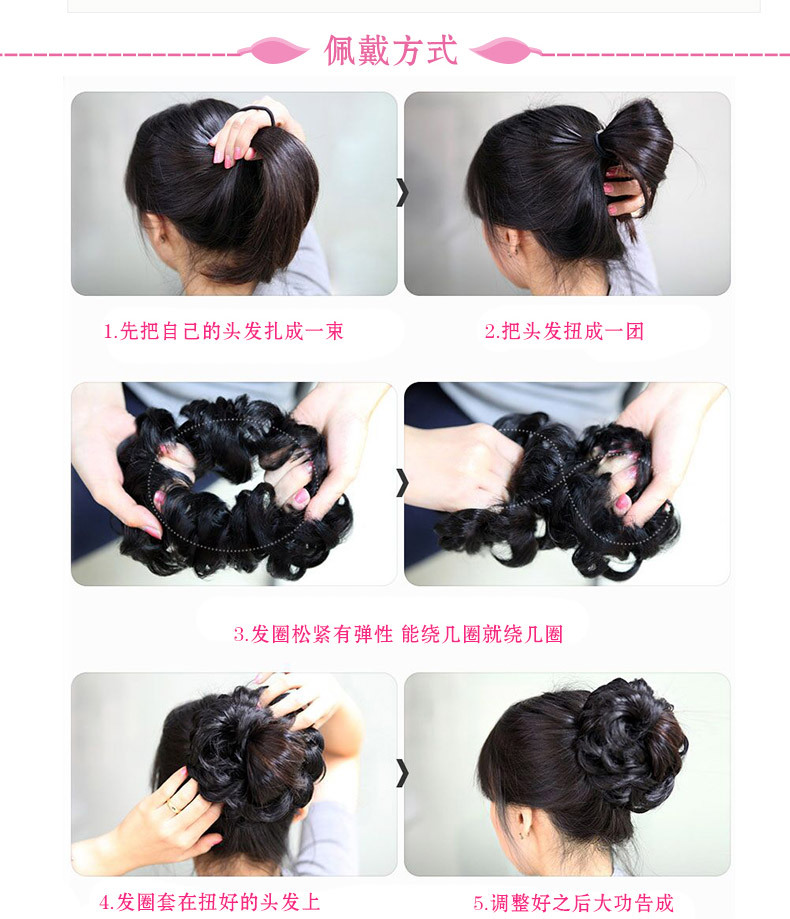 佩戴方式

1.先把自己的头发扎成一束

2.把头发扭成一团

3.发圈松紧有弹性 能绕几圈就绕几圈

4.发圈套在扭好的头发上

5.调整好之后大功告成