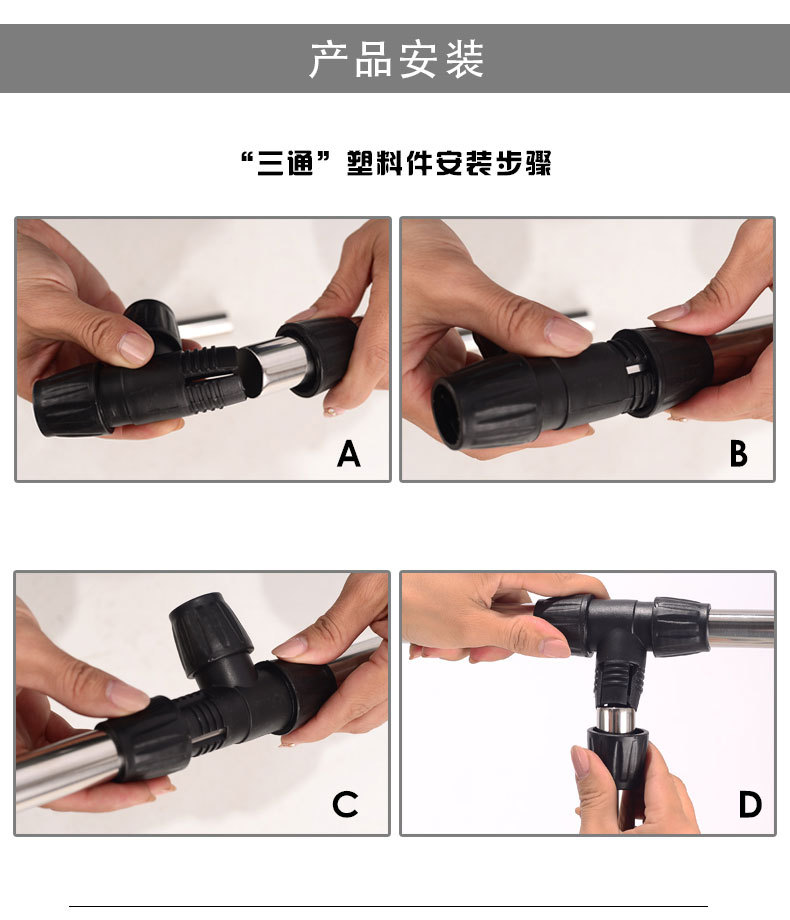 产品安装

“三通”塑料件安装步骤

A

B

C

D