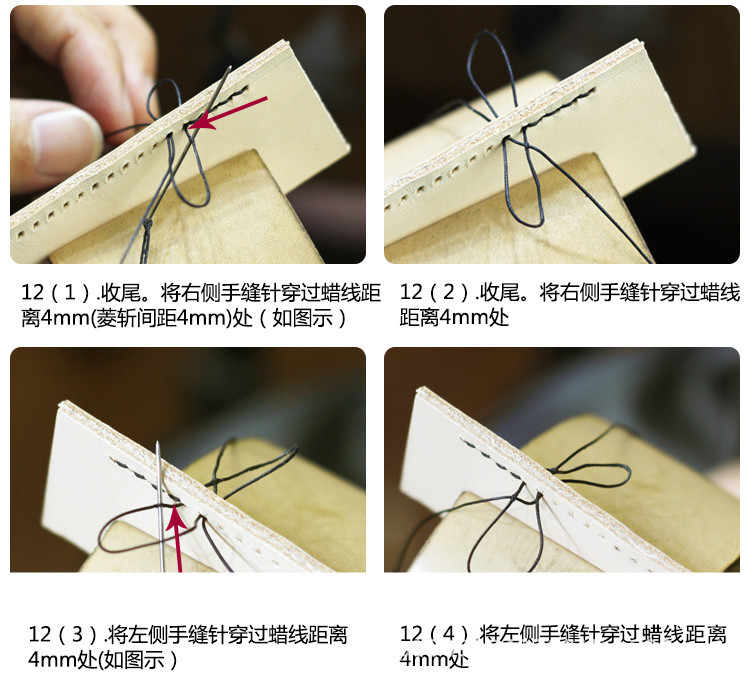 12（1）.收尾。将右侧手缝针穿过蜡线距离4mm(菱斩间距4mm)处（如图示）

12（2）.收尾。将右侧手缝针穿过蜡线距离4mm处

12（3）.将左侧手缝针穿过蜡线距离4mm处(如图示）

12（4）.将左侧手缝针穿过蜡线距离4mm处