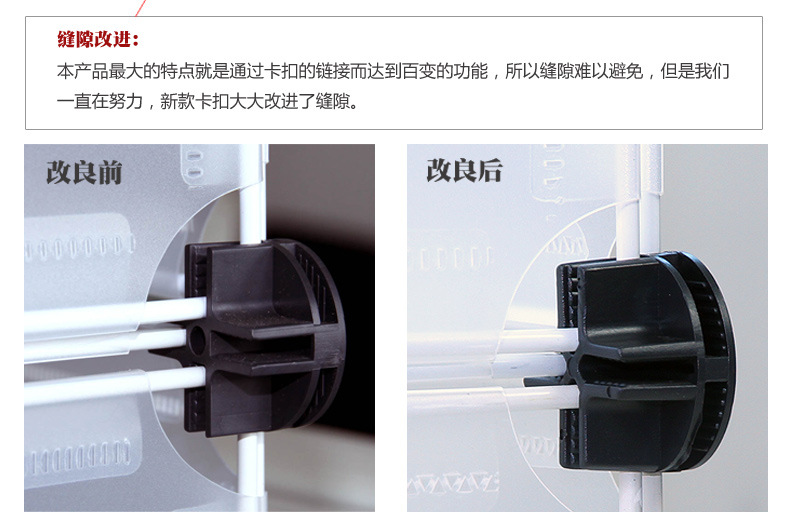 缝隙改进:
本产品最大的特点就是通过卡扣的链接而达到百变的功能，所以缝隙难以避免，但是我们一直在努力，新款卡扣大大改进了缝隙。

改良前

改良后