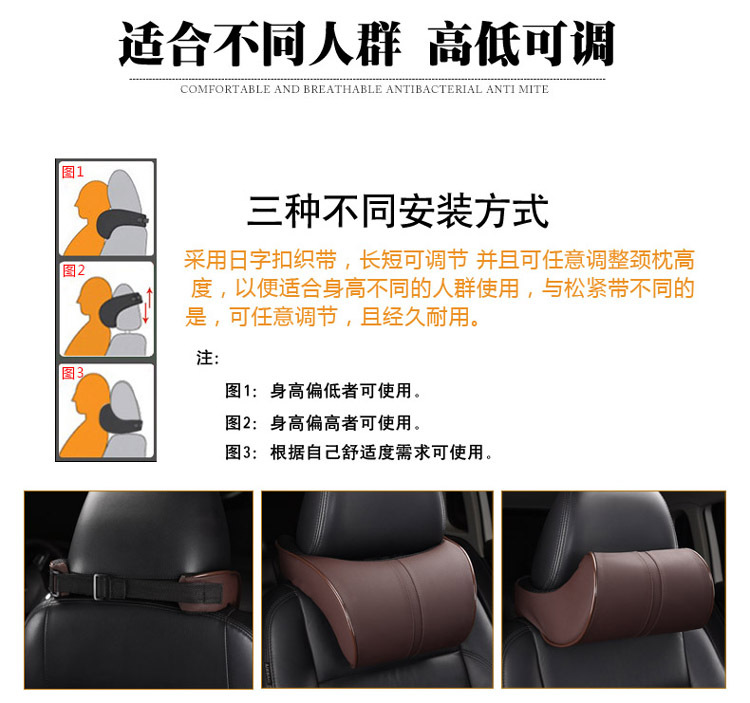 适合不同人群 高低可调

COMFORTABLE AND BREATHABLE ANTIBACTERIAL ANTI MITE

图1

图2

图3

三种不同安装方式

采用日字扣织带，长短可调节 并且可任意调整颈枕高度，以便适合身高不同的人群使用，与松紧带不同的是，可任意调节，且经久耐用。

注:

图1: 身高偏低者可使用。

图2: 身高偏高者可使用。

图3: 根据自己舒适度需求可使用。