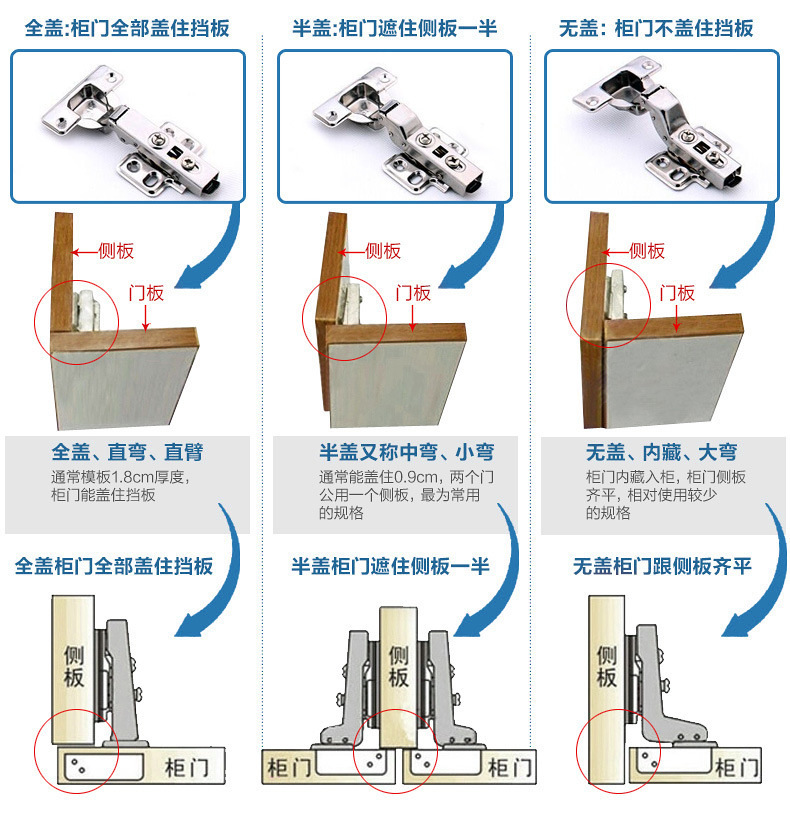 全盖:柜门全部盖住挡板

侧板

门板

全盖、直弯、直臂

通常模板1.8cm厚度，柜门能盖住挡板

全盖柜门全部盖住挡板

侧板

柜门

半盖:柜门遮住侧板一半

侧板

门板

半盖又称中弯、小弯

通常能盖住0.9cm，两个门公用一个侧板，最为常用的规格

半盖柜门遮住侧板一半

侧板

柜门

柜门

无盖: 柜门不盖住挡板

侧板

门板

无盖、内藏、大弯

柜门内藏入柜，柜门侧板齐平，相对使用较少的规格

无盖柜门跟侧板齐平

侧板

柜门