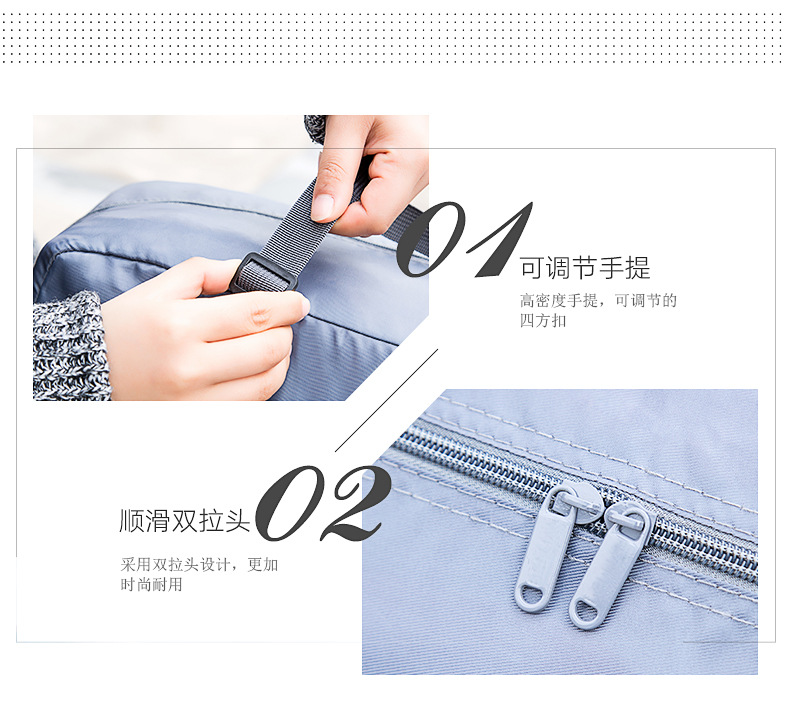 01 可调节手提

高密度手提，可调节的四方扣

顺滑双拉头 02

采用双拉头设计，更加时尚耐用