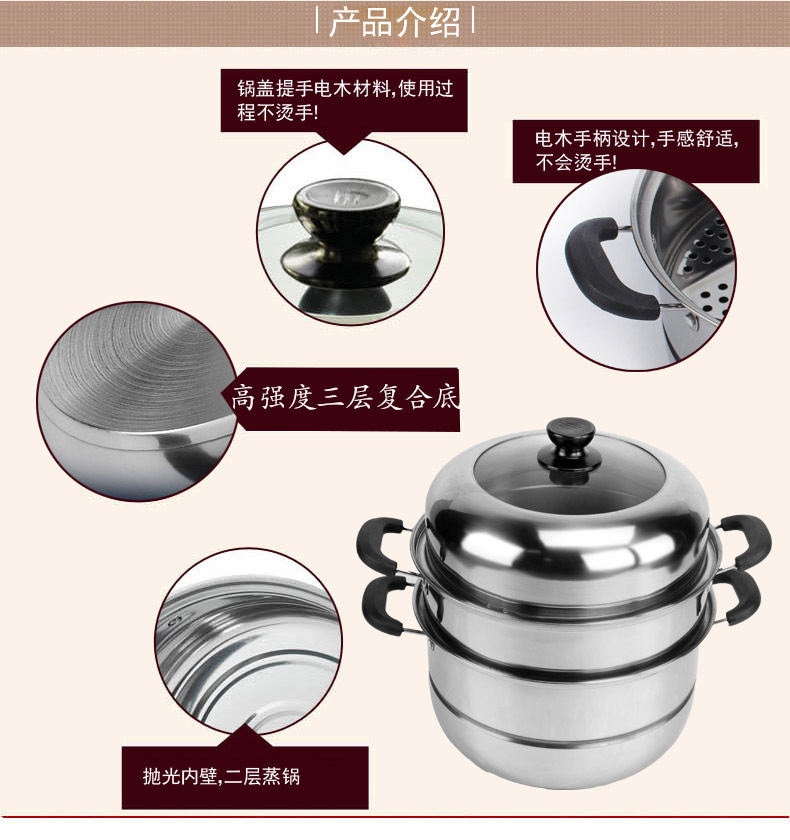 产品介绍

锅盖提手电木材料,使用过程不烫手!

电木手柄设计,手感舒适,不会烫手!

高强度三层复合底

抛光内壁,二层蒸锅