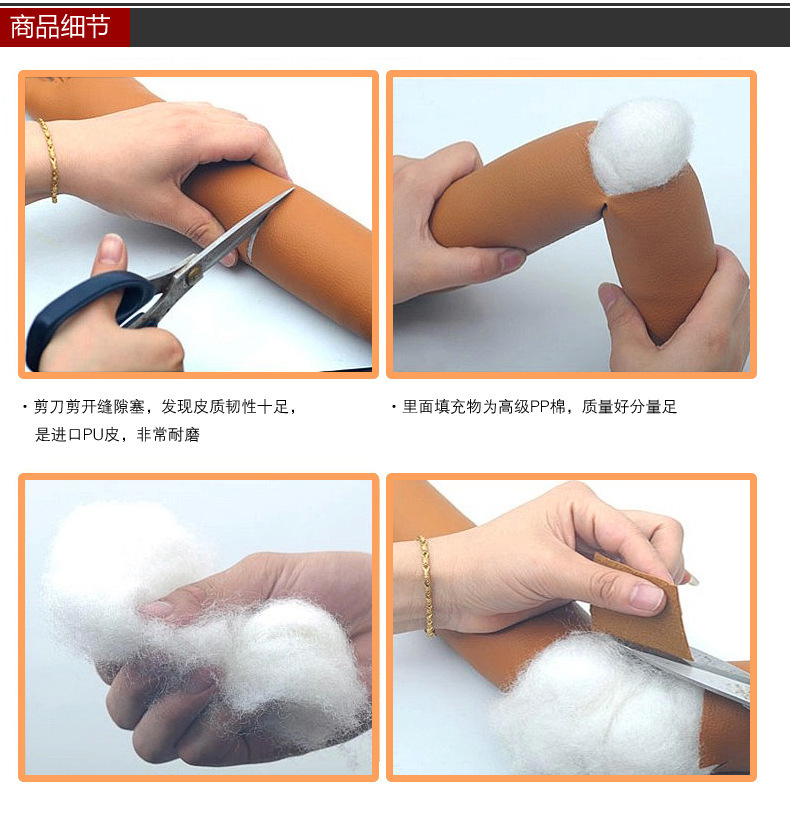 商品细节

· 剪刀剪开缝隙塞，发现皮质韧性十足，是进口PU皮，非常耐磨

· 里面填充物为高级PP棉，质量好分量足