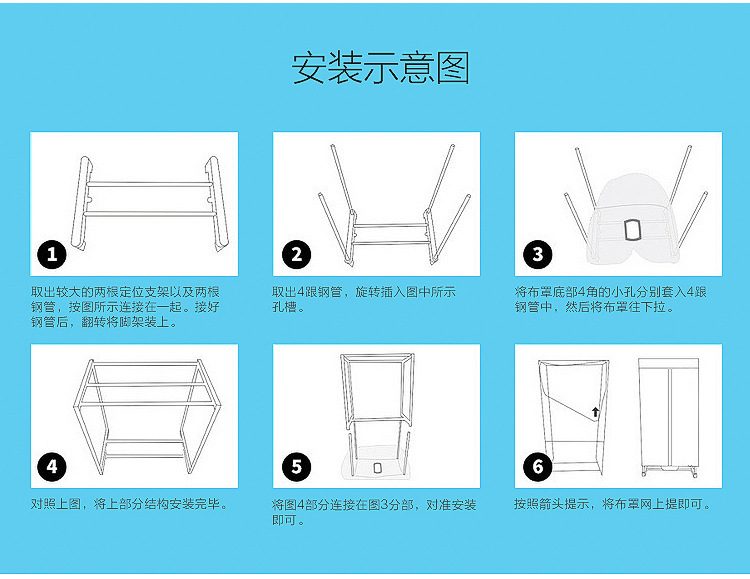 安装示意图

1

取出较大的两根定位支架以及两根钢管，按图所示连接在一起。接好钢管后，翻转将脚架装上。

2

取出4跟钢管，旋转插入图中所示孔槽。

3

将布罩底部4角的小孔分别套入4跟钢管中，然后将布罩往下拉。

4

对照上图，将上部分结构安装完毕。

5

将图4部分连接在图3分部，对准安装即可。

6

按照箭头提示，将布罩网上提即可。