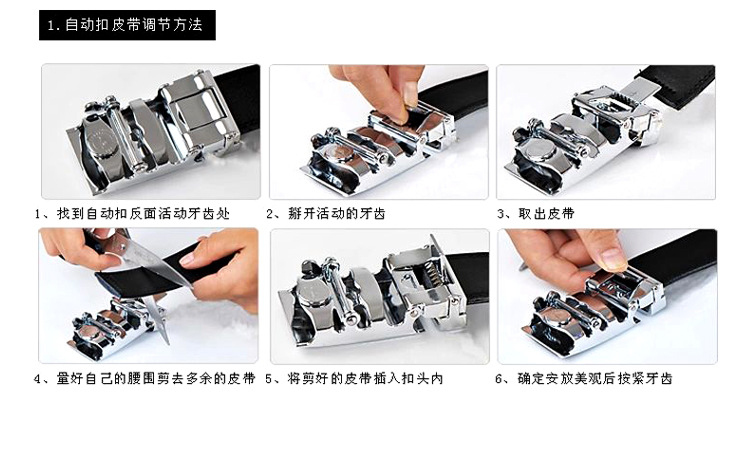 1. 自动扣皮带调节方法

1、找到自动扣反面活动牙齿处

2、掰开活动的牙齿

3、取出皮带

4、量好自己的腰围剪去多余的皮带

5、将剪好的皮带插入扣头内

6、确定安放美观后按紧牙齿