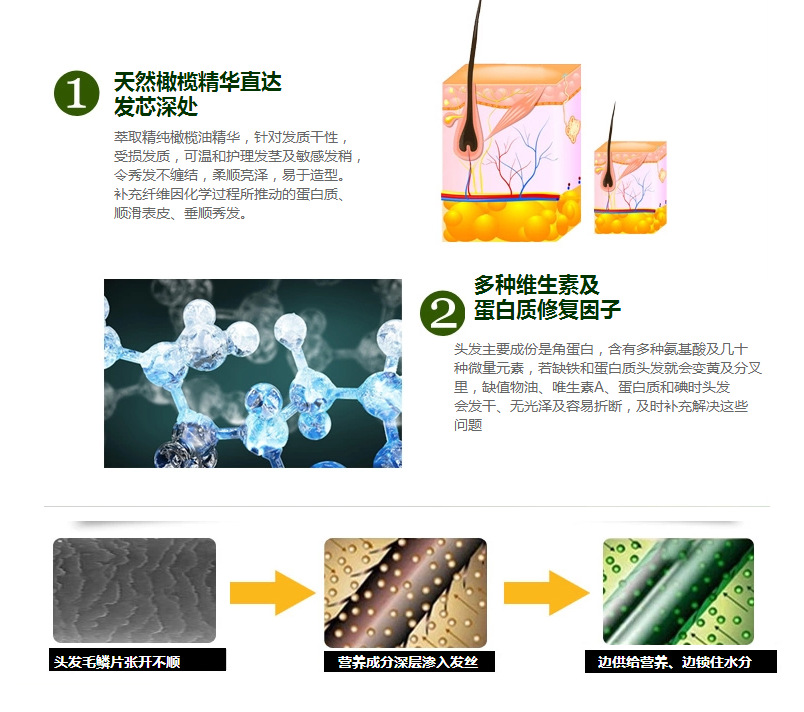 1 天然橄榄精华直达发芯深处

萃取精纯橄榄油精华，针对发质干性，受损发质，可温和护理发茎及敏感发稍，令秀发不缠结，柔顺亮泽，易于造型。补充纤维因化学过程所推动的蛋白质、顺滑表皮、垂顺秀发。

2 多种维生素及蛋白质修复因子

头发主要成份是角蛋白，含有多种氨基酸及几十种微量元素，若缺铁和蛋白质头发就会变黄及分叉里，缺值物油、唯生素A、蛋白质和碘时头发会发干、无光泽及容易折断，及时补充解决这些问题

头发毛鳞片张开不顺

营养成分深层渗入发丝

边供给营养、边锁住水分