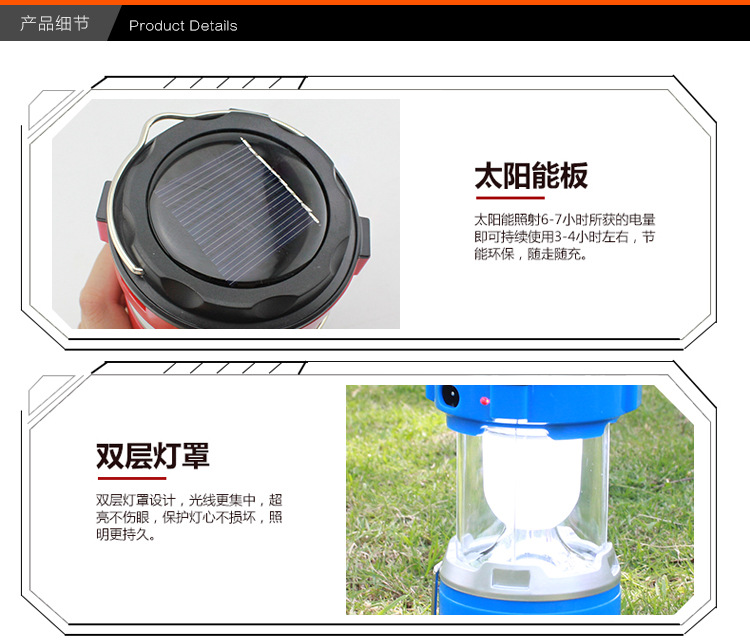 产品细节 Product Details

太阳能板

太阳能照射6-7小时所获的电量即可持续使用3-4小时左右，节能环保，随走随充。

双层灯罩

双层灯罩设计，光线更集中，超亮不伤眼，保护灯心不损坏，照明更持久。