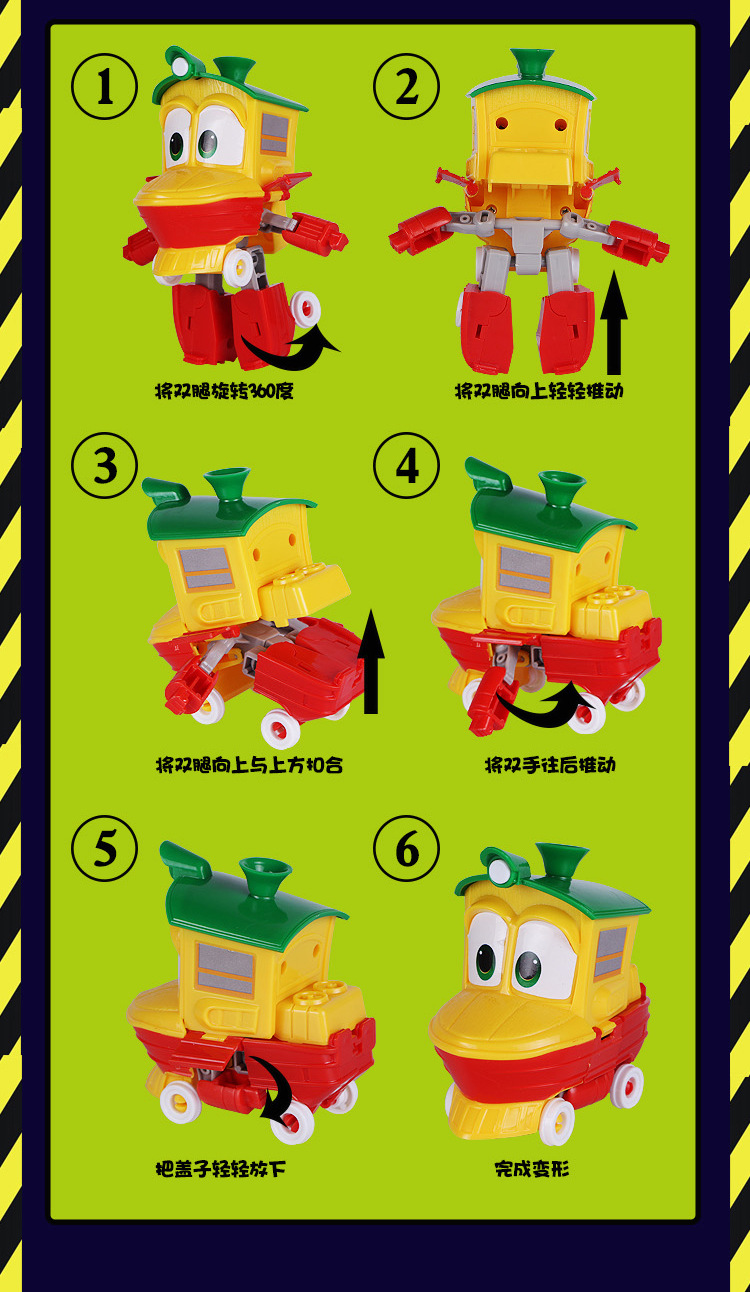 ①
将双腿旋转360度

②
将双腿向上轻轻推动

③
将双腿向上与上方扣合

④
将双手往后推动

⑤
把盖子轻轻放下

⑥
完成变形