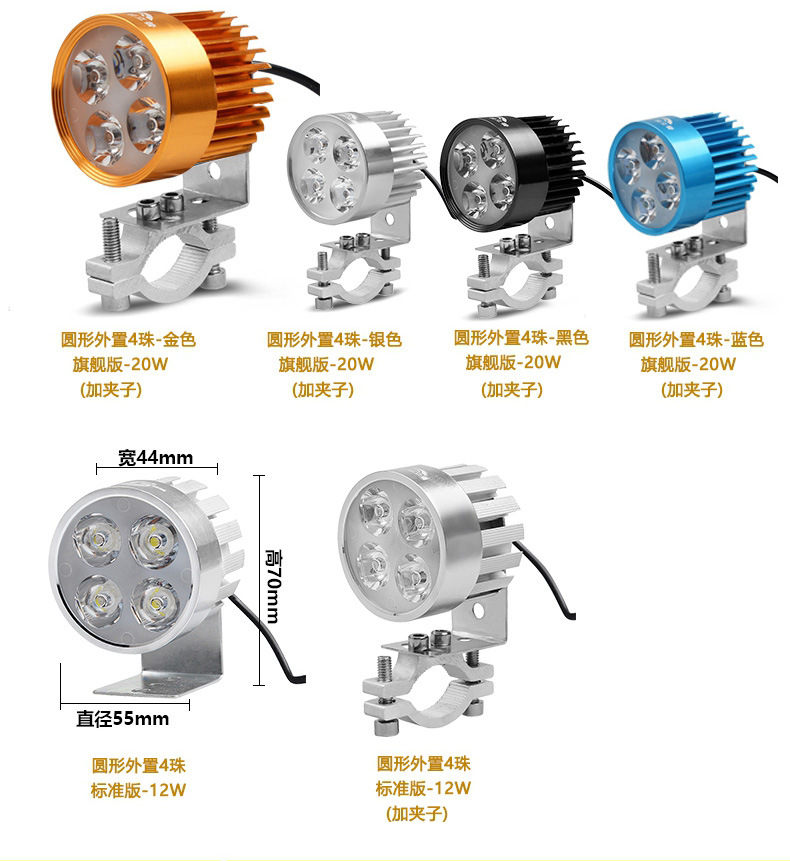 圆形外置4珠-金色
旗舰版-20W
(加夹子)

圆形外置4珠-银色
旗舰版-20W
(加夹子)

圆形外置4珠-黑色
旗舰版-20W
(加夹子)

圆形外置4珠-蓝色
旗舰版-20W
(加夹子)

宽44mm

高70mm

直径55mm

圆形外置4珠
标准版-12W

圆形外置4珠
标准版-12W
(加夹子)