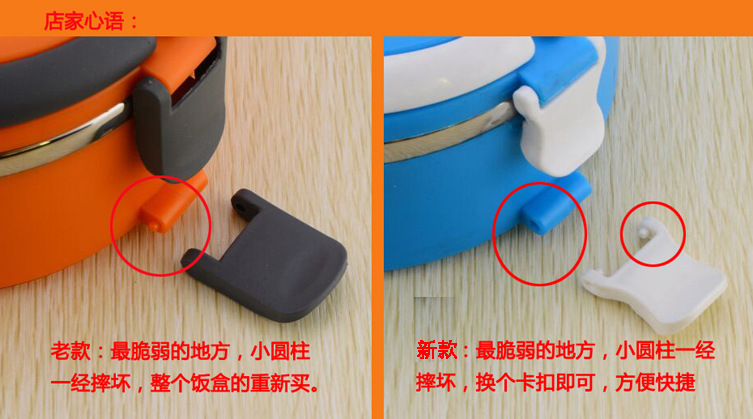 店家心语：

老款：最脆弱的地方，小圆柱一经摔坏，整个饭盒的重新买。

新款：最脆弱的地方，小圆柱一经摔坏，换个卡扣即可，方便快捷