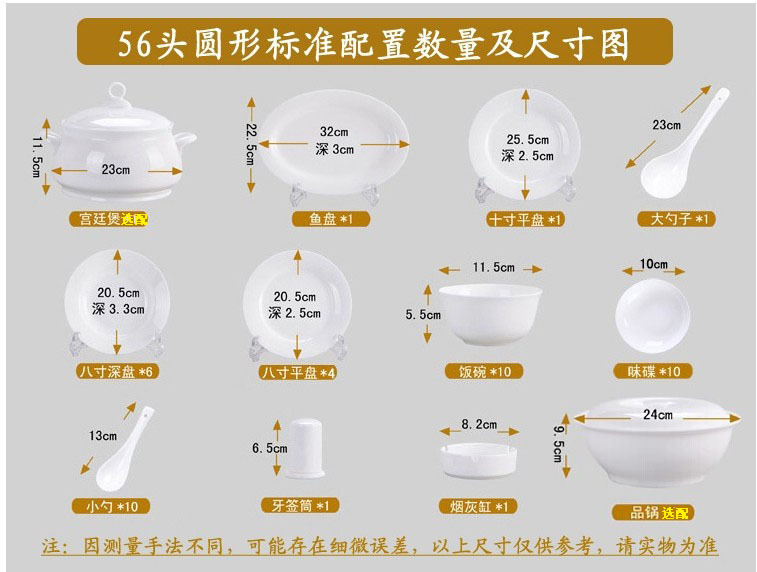 56头圆形标准配置数量及尺寸图

11.5cm
23cm
宫廷煲选配

22.5cm
32cm
深 3cm
鱼盘 *1

25.5cm
深 2.5cm
十寸平盘 *1

23cm
大勺子 *1

20.5cm
深 3.3cm
八寸深盘 *6

20.5cm
深 2.5cm
八寸平盘 *4

11.5cm
5.5cm
饭碗 *10

10cm
味碟 *10

13cm
小勺 *10

6.5cm
牙签筒 *1

8.2cm
烟灰缸 *1

24cm
9.5cm
品锅 选配

注：因测量手法不同，可能存在细微误差，以上尺寸仅供参考，请实物为准