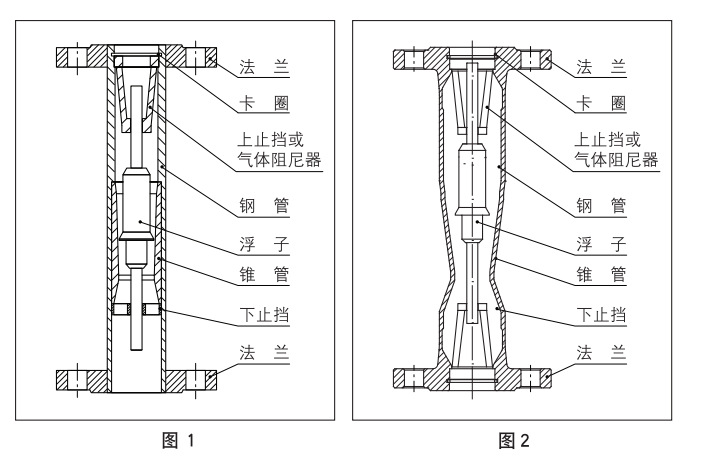 法 兰
卡 圈
上止挡或
气体阻尼器
钢 管
浮 子
锥 管
下止挡
法 兰

图 1

法 兰
卡 圈
上止挡或
气体阻尼器
钢 管
浮 子
锥 管
下止挡
法 兰

图 2