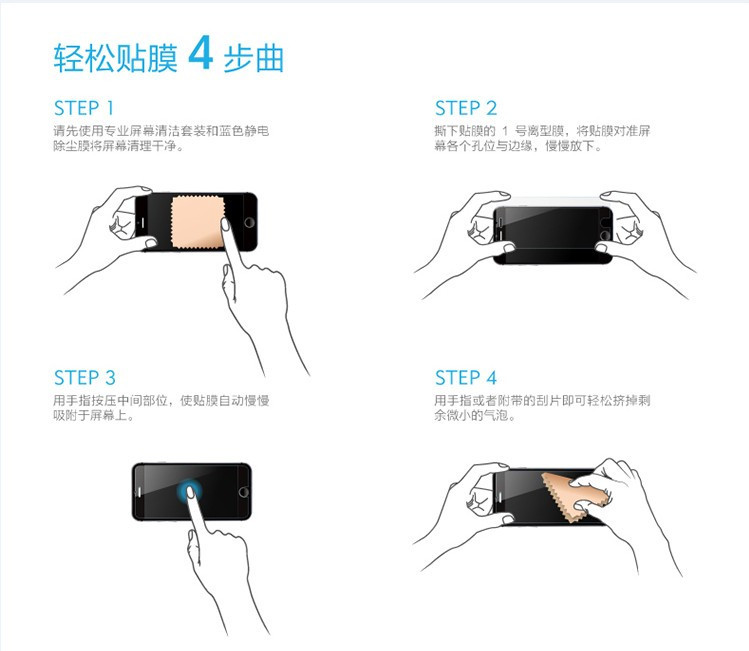 轻松贴膜 4 步曲

STEP 1
请先使用专业屏幕清洁套装和蓝色静电除尘膜将屏幕清理干净。

STEP 2
撕下贴膜的 1 号离型膜，将贴膜对准屏幕各个孔位与边缘，慢慢放下。

STEP 3
用手指按压中间部位，使贴膜自动慢慢吸附于屏幕上。

STEP 4
用手指或者附带的刮片即可轻松挤掉剩余微小的气泡。