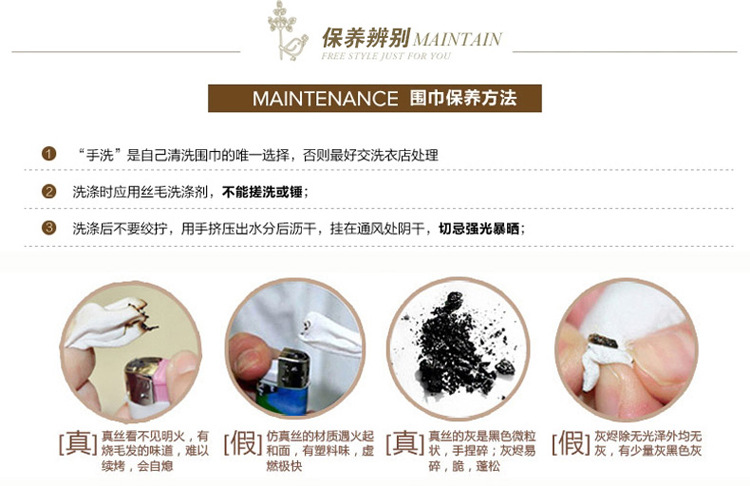 保养辨别 MAINTAIN
FREE STYLE JUST FOR YOU

MAINTENANCE 围巾保养方法

1 “手洗”是自己清洗围巾的唯一选择，否则最好交洗衣店处理

2 洗涤时应用丝毛洗涤剂，不能搓洗或锤；

3 洗涤后不要绞拧，用手挤压出水分后沥干，挂在通风处阴干，切忌强光暴晒；

[真] 真丝看不见明火，有烧毛发的味道，难以续烤，会自熄

[假] 仿真丝的材质遇火起和面，有塑料味，虚燃极快

[真] 真丝的灰是黑色微粒状，手捏碎；灰烬易碎，脆，蓬松

[假] 灰烬除无光泽外均无灰，有少量灰黑色灰