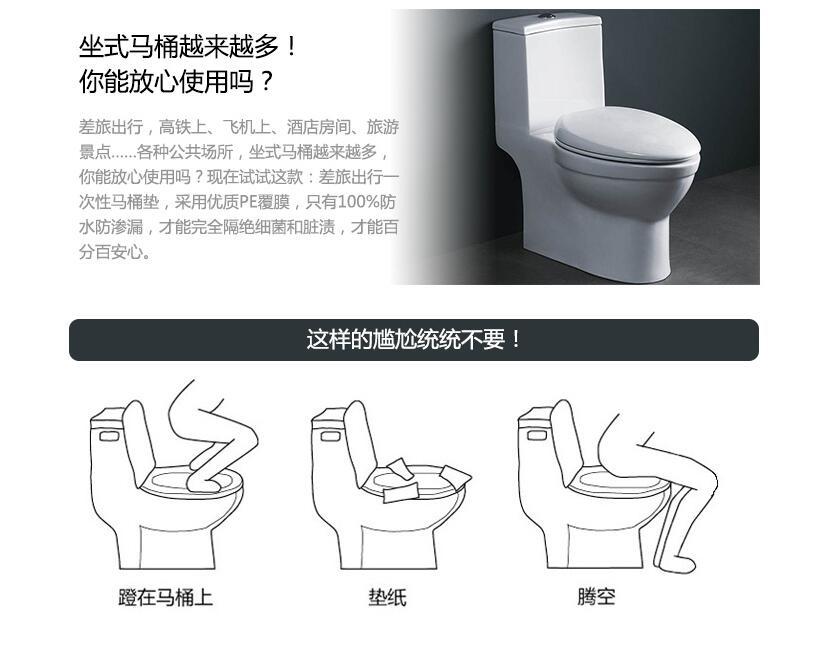 坐式马桶越来越多！
你能放心使用吗？

差旅出行，高铁上、飞机上、酒店房间、旅游景点......各种公共场所，坐式马桶越来越多，你能放心使用吗？现在试试这款：差旅出行一次性马桶垫，采用优质PE覆膜，只有100%防水防渗漏，才能完全隔绝细菌和脏渍，才能百分百安心。

这样的尴尬统统不要！

蹬在马桶上

垫纸

腾空