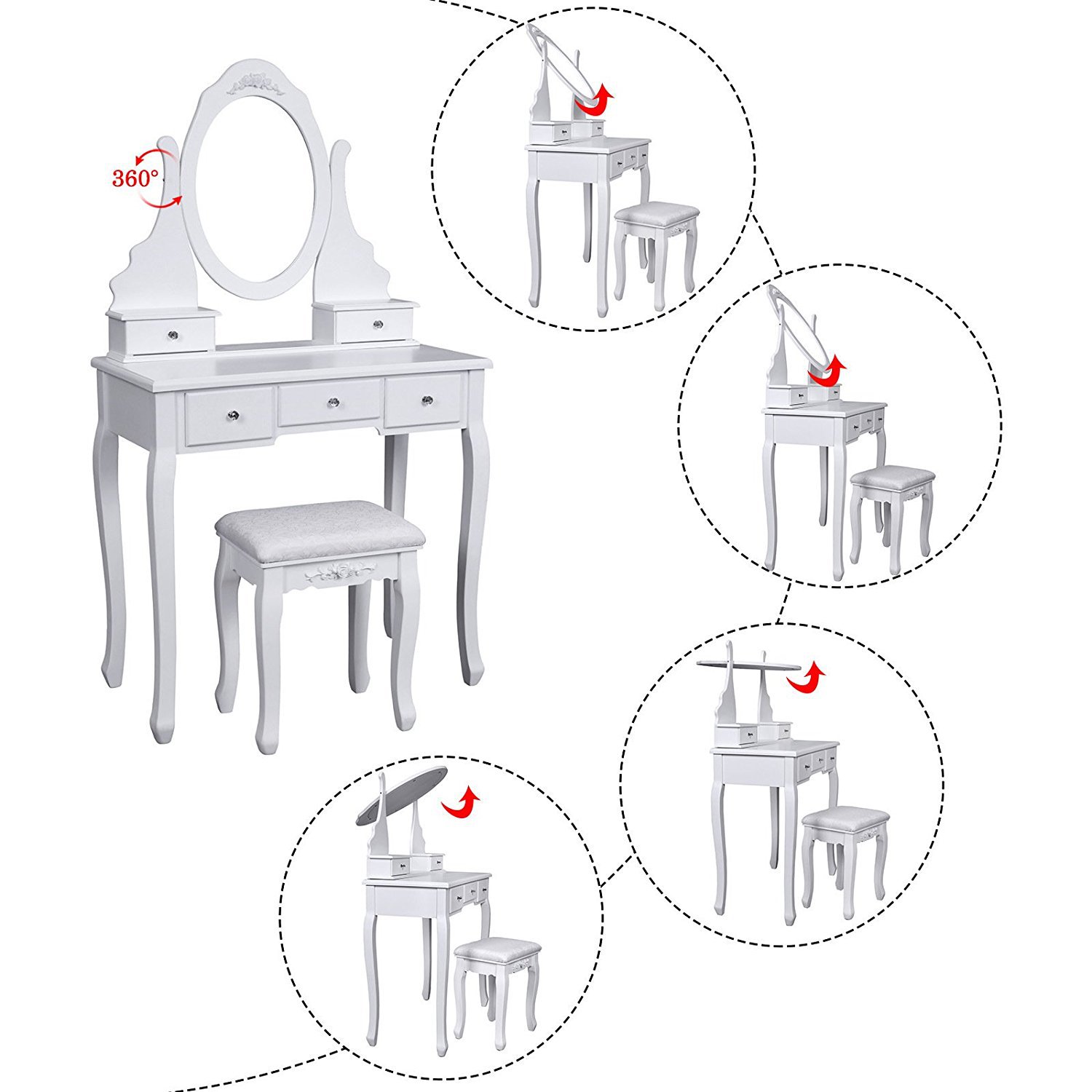 360°