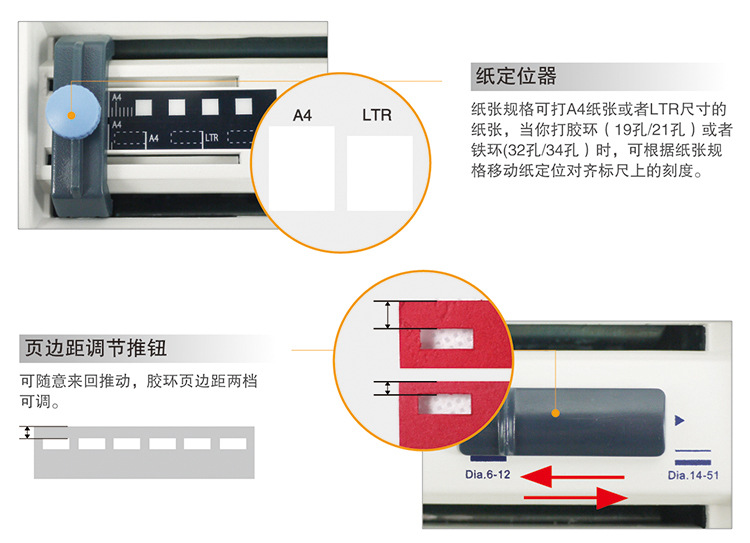 A4
A4
A4
LTR

A4 LTR

纸定位器

纸张规格可打A4纸张或者LTR尺寸的纸张，当你打胶环（19孔/21孔）或者铁环(32孔/34孔）时，可根据纸张规格移动纸定位对齐标尺上的刻度。

页边距调节推钮

可随意来回推动，胶环页边距两档可调。

Dia.6-12
Dia.14-51